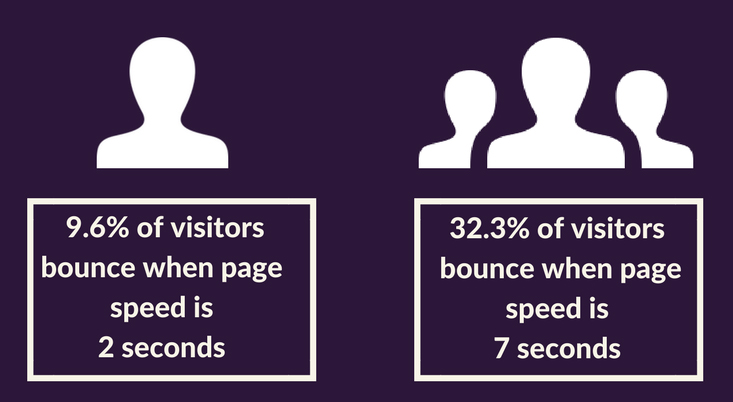 9.6% of visitors bounce when page speed is 2 seconds

32.3% of visitors bounce when page speed is 7 seconds